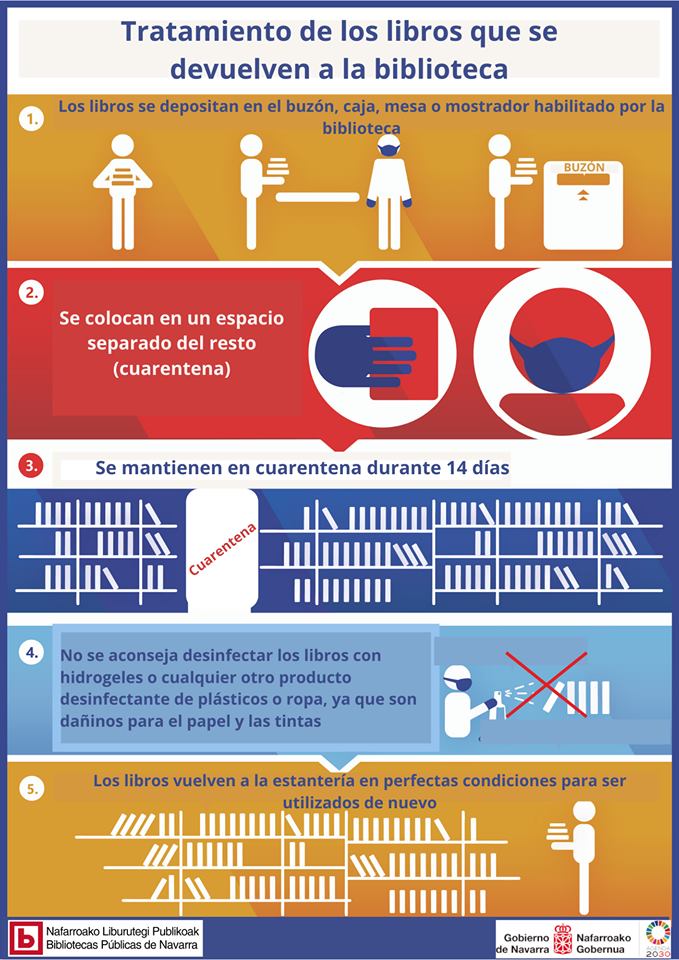 Tratamiento de los libros que se devuelven a la biblioteca

1. Los libros se depositan en el buzón, caja, mesa o mostrador habilitado por la biblioteca

BUZÓN

2. Se colocan en un espacio separado del resto (cuarentena)

3. Se mantienen en cuarentena durante 14 días

Cuarentena

4. No se aconseja desinfectar los libros con hidrogeles o cualquier otro producto desinfectante de plásticos o ropa, ya que son dañinos para el papel y las tintas

5. Los libros vuelven a la estantería en perfectas condiciones para ser utilizados de nuevo

b Nafarroako Liburutegi Publikoak Bibliotecas Públicas de Navarra

Gobierno de Navarra Nafarroako Gobernua

2030